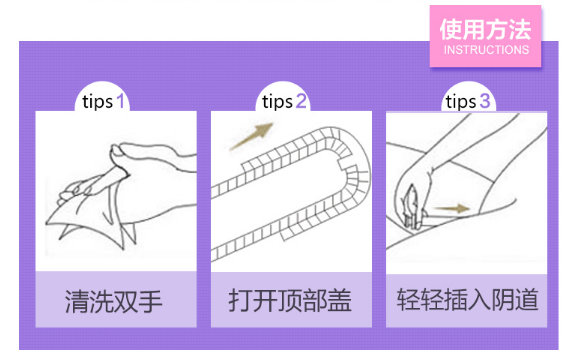 使用方法
INSTRUCTIONS

tips 1
清洗双手

tips 2
打开顶部盖

tips 3
轻轻插入阴道