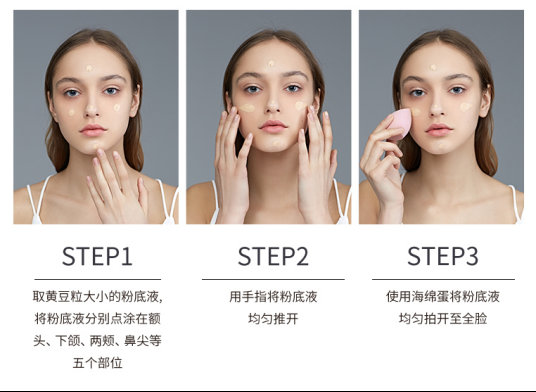 STEP1

取黄豆粒大小的粉底液,将粉底液分别点涂在额头、下颌、两颊、鼻尖等五个部位

STEP2

用手指将粉底液均匀推开

STEP3

使用海绵蛋将粉底液均匀拍开至全脸