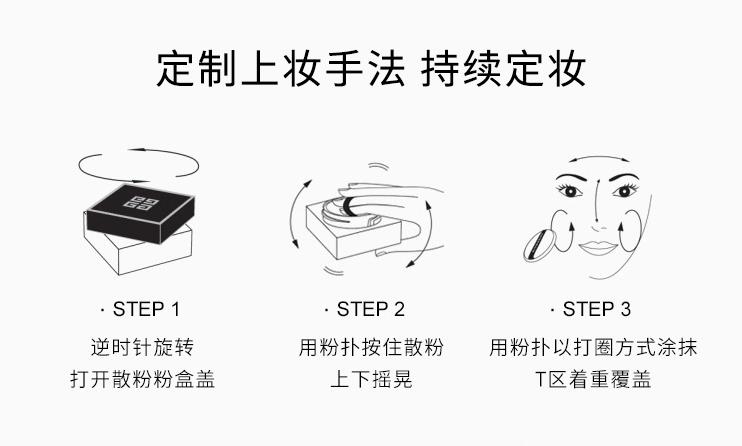 定制上妆手法 持续定妆

· STEP 1
逆时针旋转
打开散粉粉盒盖

· STEP 2
用粉扑按住散粉
上下摇晃

· STEP 3
用粉扑以打圈方式涂抹
T区着重覆盖