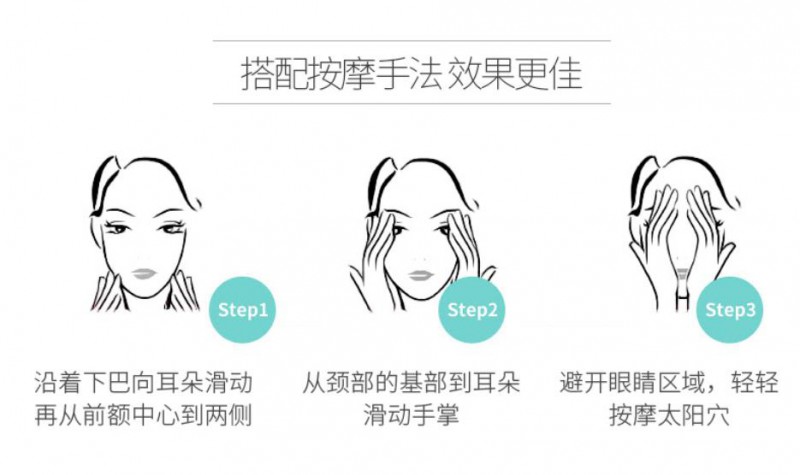 搭配按摩手法 效果更佳

Step1

沿着下巴向耳朵滑动
再从前额中心到两侧

Step2

从颈部的基部到耳朵
滑动手掌

Step3

避开眼睛区域，轻轻
按摩太阳穴