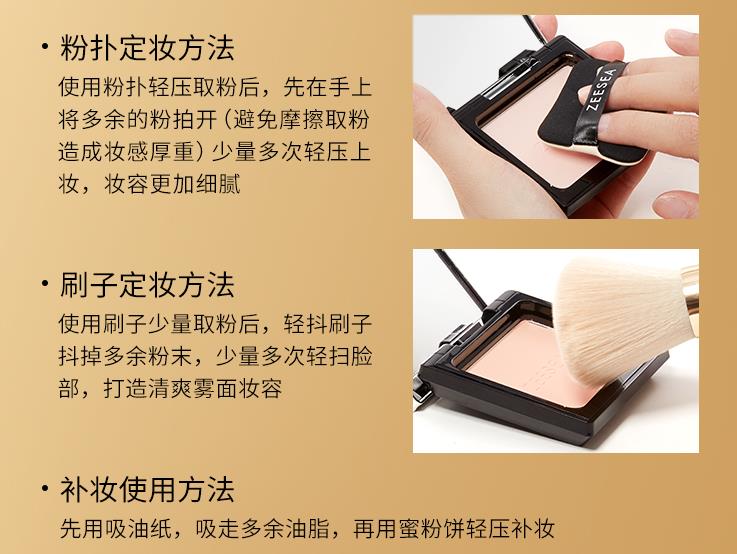 · 粉扑定妆方法

使用粉扑轻压取粉后，先在手上将多余的粉拍开（避免摩擦取粉造成妆感厚重）少量多次轻压上妆，妆容更加细腻

ZEESEA

· 刷子定妆方法

使用刷子少量取粉后，轻抖刷子抖掉多余粉末，少量多次轻扫脸部，打造清爽雾面妆容

· 补妆使用方法

先用吸油纸，吸走多余油脂，再用蜜粉饼轻压补妆