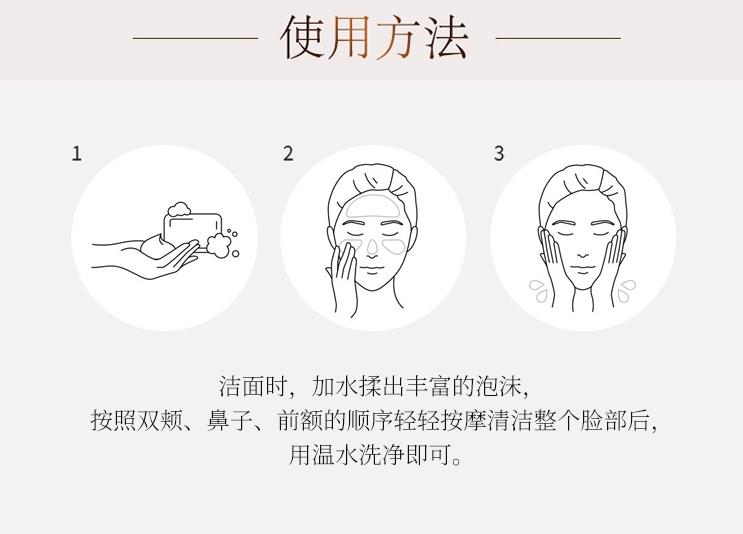 使用方法

1

2

3

洁面时，加水揉出丰富的泡沫，
按照双颊、鼻子、前额的顺序轻轻按摩清洁整个脸部后，
用温水洗净即可。